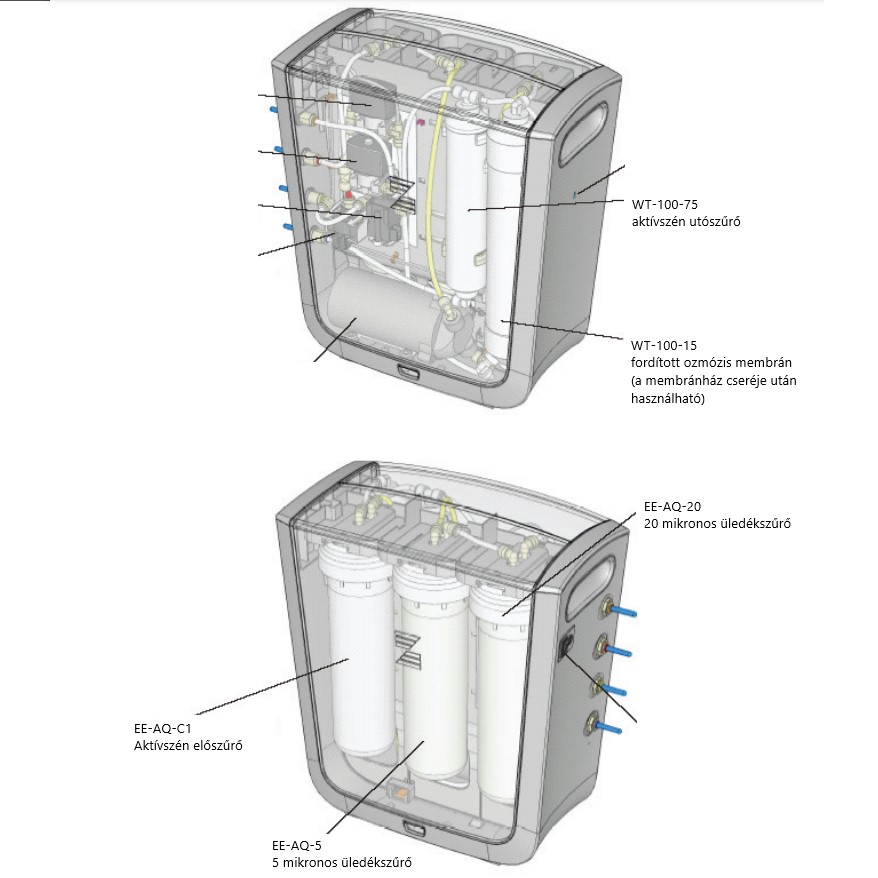 WT-100-75
aktívszén utószűrő

WT-100-15
fordított ozmózis membrán
(a membránház cseréje után
használható)

EE-AQ-20
20 mikronos üledékszűrő

EE-AQ-C1
Aktívszén előszűrő

EE-AQ-5
5 mikronos üledékszűrő